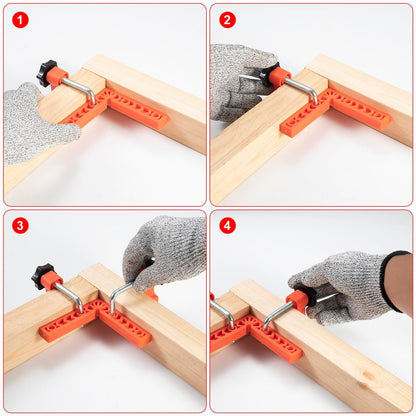 1

2

3

4